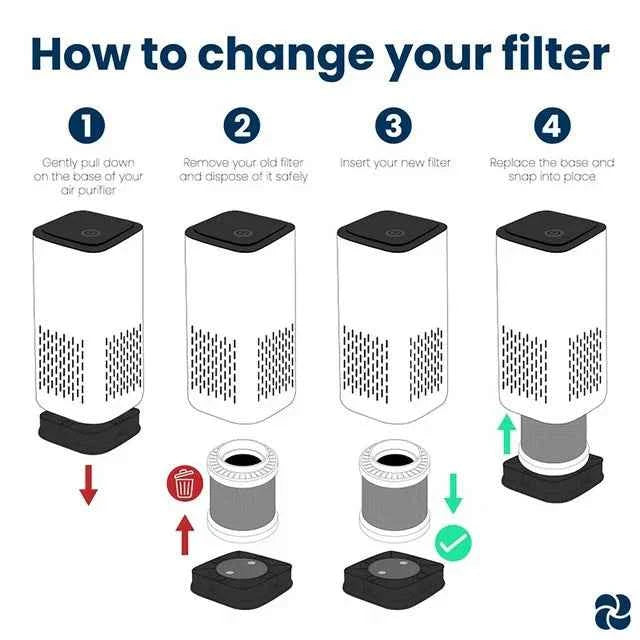 How to change your filter

1
Gently pull down on the base of your air purifier

2
Remove your old filter and dispose of it safely

3
Insert your new filter

4
Replace the base and snap into place